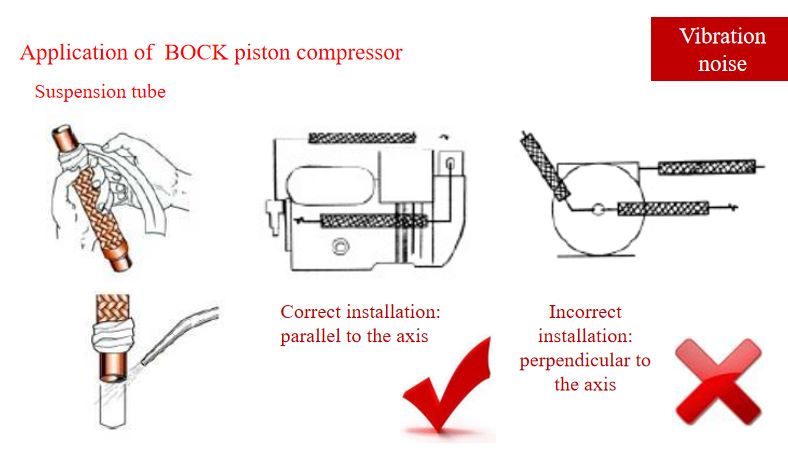 Application of BOCK piston compressor

Vibration noise

Suspension tube

Correct installation: parallel to the axis

Incorrect installation: perpendicular to the axis